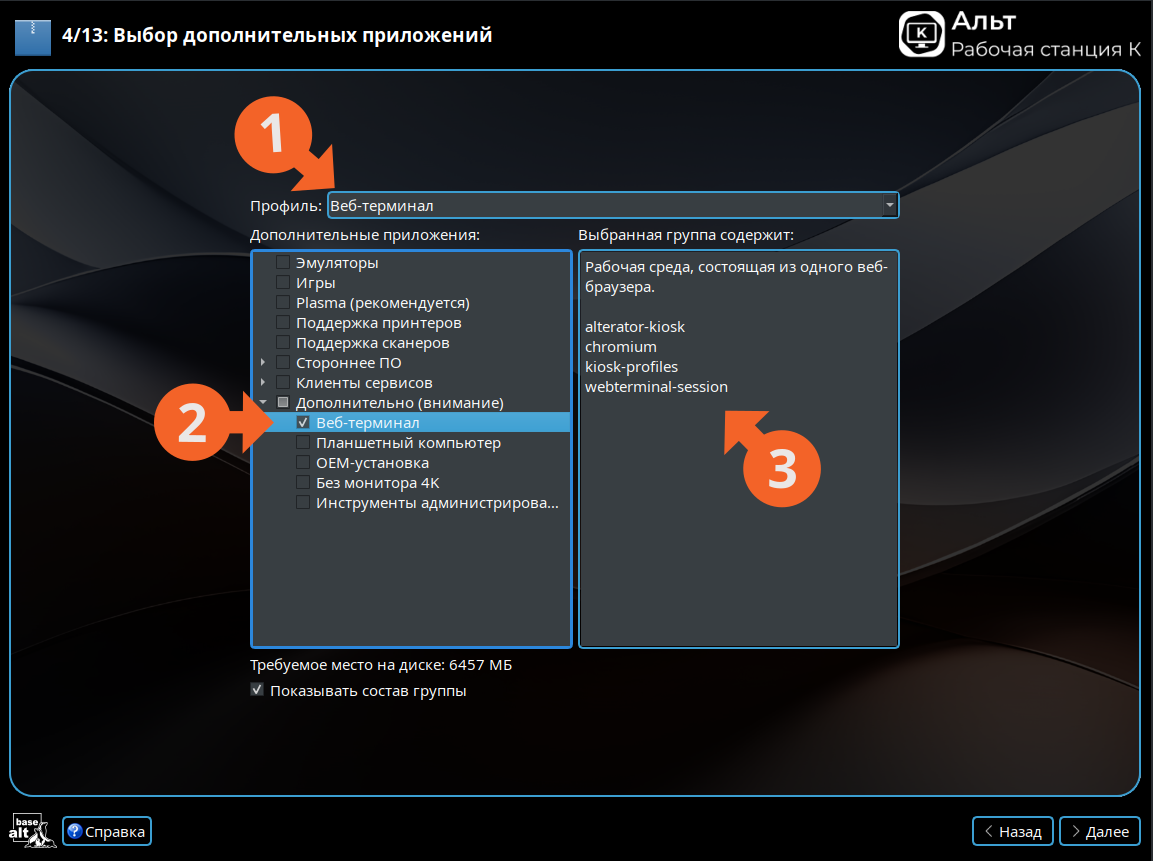 4/13: Выбор дополнительных приложений

K Альт
Рабочая станция К

1

Профиль: Веб-терминал

Дополнительные приложения:

Эмуляторы
Игры
Plasma (рекомендуется)
Поддержка принтеров
Поддержка сканеров
Стороннее ПО
Клиенты сервисов
Дополнительно (внимание)
Веб-терминал
Планшетный компьютер
OEM-установка
Без монитора 4K
Инструменты администрирова...

2

Выбранная группа содержит:

Рабочая среда, состоящая из одного веб-браузера.

alterator-kiosk
chromium
kiosk-profiles
webterminal-session

3

Требуемое место на диске: 6457 МБ

Показывать состав группы

base alt

Справка

Назад

Далее